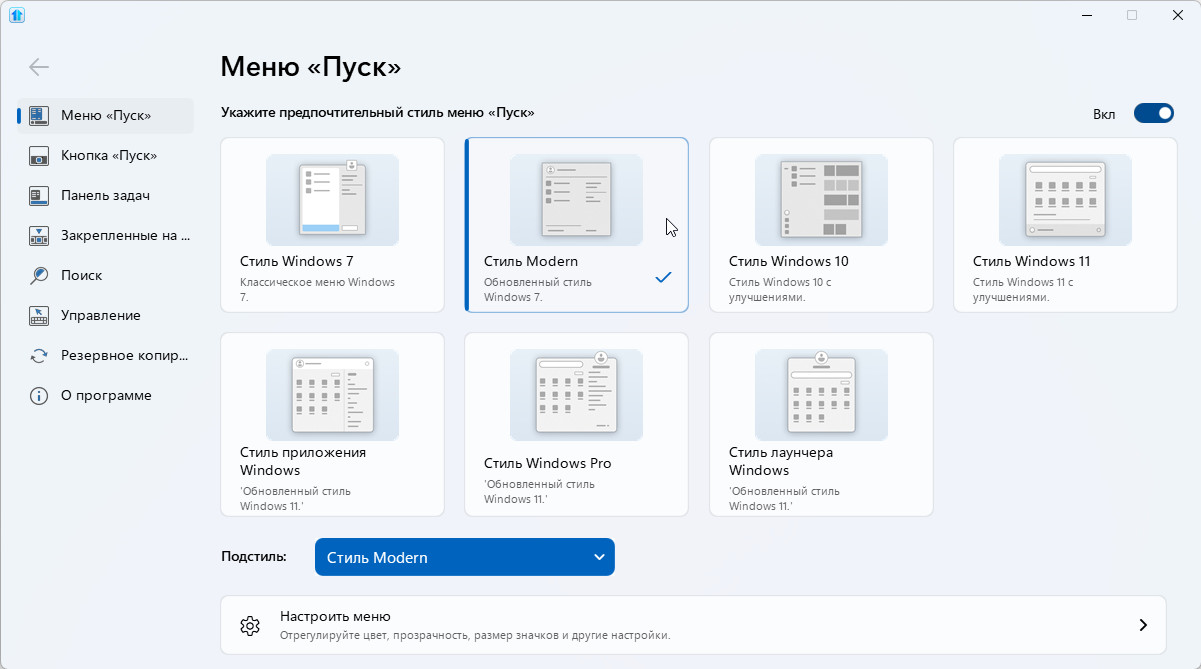 Меню «Пуск»
Кнопка «Пуск»
Панель задач
Закрепленные на ...
Поиск
Управление
Резервное копир...
О программе

Меню «Пуск»

Укажите предпочтительный стиль меню «Пуск»

Вкл

Стиль Windows 7
Классическое меню Windows 7.

Стиль Modern
Обновленный стиль Windows 7.

Стиль Windows 10
Стиль Windows 10 с улучшениями.

Стиль Windows 11
Стиль Windows 11 с улучшениями.

Стиль приложения Windows
'Обновленный стиль Windows 11.'

Стиль Windows Pro
'Обновленный стиль Windows 11.'

Стиль лаунчера Windows
'Обновленный стиль Windows 11.'

Подстиль:
Стиль Modern

Настроить меню
Отрегулируйте цвет, прозрачность, размер значков и другие настройки.